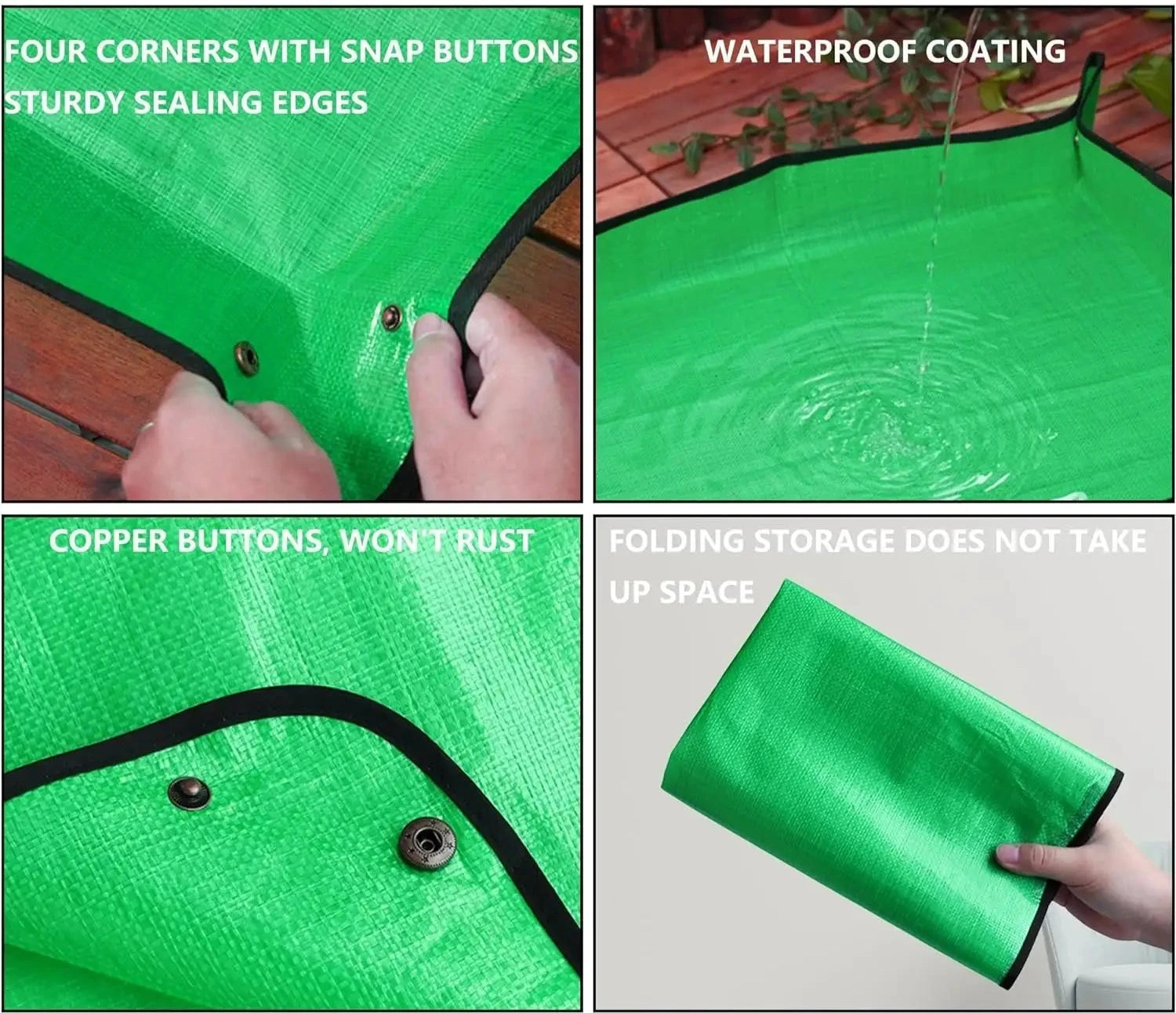 FOUR CORNERS WITH SNAP BUTTONS
STURDY SEALING EDGES

WATERPROOF COATING

COPPER BUTTONS, WON'T RUST

FOLDING STORAGE DOES NOT TAKE UP SPACE